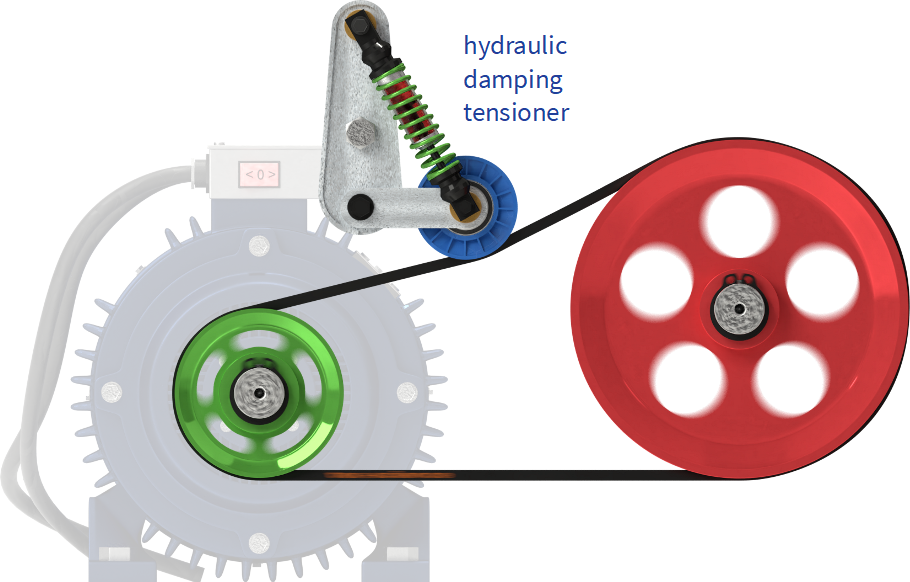 hydraulic damping tensioner

< 0 >